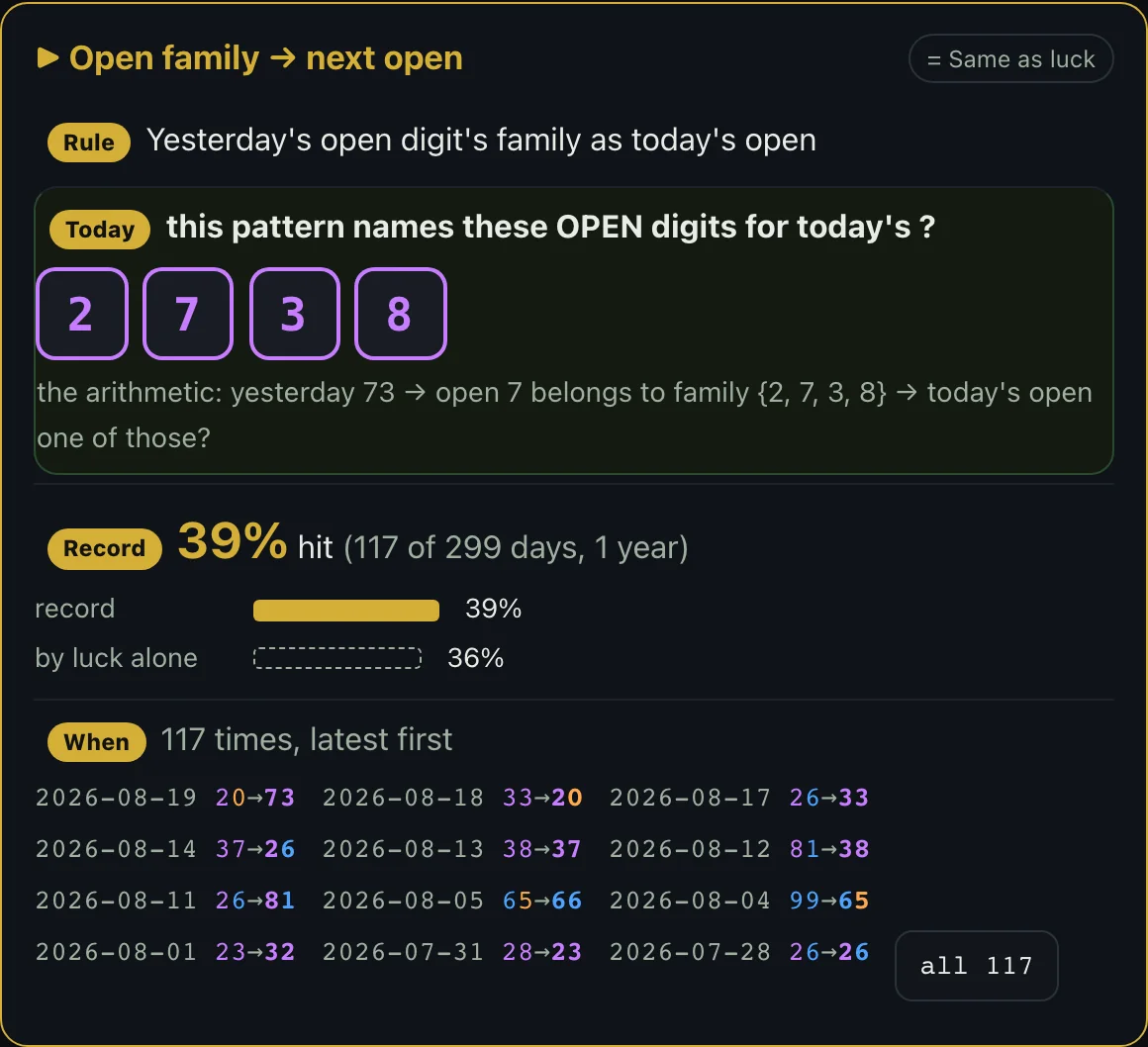 ▶ Open family → next open

= Same as luck

Rule Yesterday's open digit's family as today's open

Today this pattern names these OPEN digits for today's ?

2 7 3 8

the arithmetic: yesterday 73 → open 7 belongs to family {2, 7, 3, 8} → today's open one of those?

Record 39% hit (117 of 299 days, 1 year)

record 39%

by luck alone 36%

When 117 times, latest first

2026-08-19 20→73 2026-08-18 33→20 2026-08-17 26→33

2026-08-14 37→26 2026-08-13 38→37 2026-08-12 81→38

2026-08-11 26→81 2026-08-05 65→66 2026-08-04 99→65

2026-08-01 23→32 2026-07-31 28→23 2026-07-28 26→26

all 117